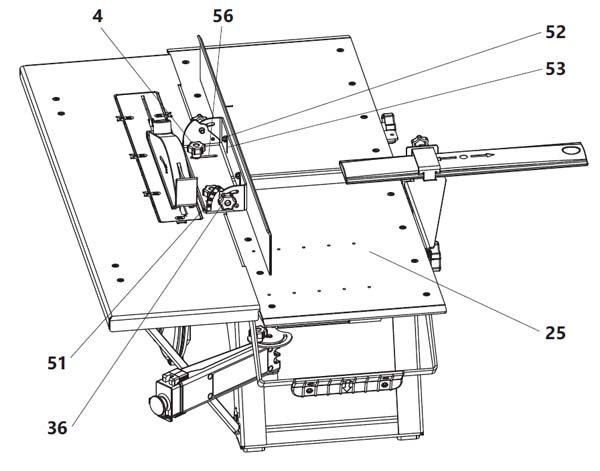 4
56
52
53
25
51
36